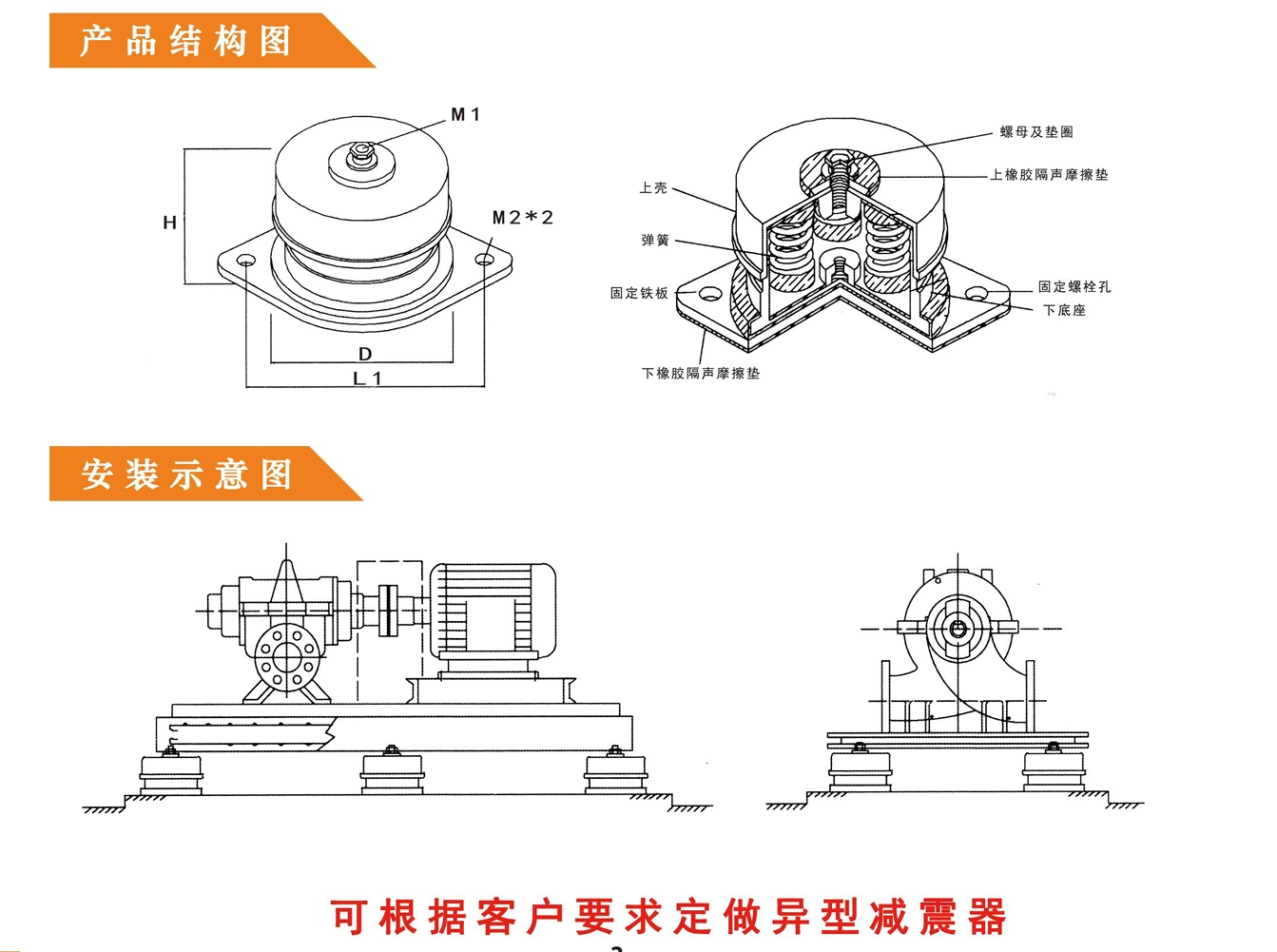 产品结构图

M1
H
M2*2
D
L1

螺母及垫圈
上橡胶隔声摩擦垫
上壳
弹簧
固定铁板
固定螺栓孔
下底座
下橡胶隔声摩擦垫

安装示意图

可根据客户要求定做异型减震器